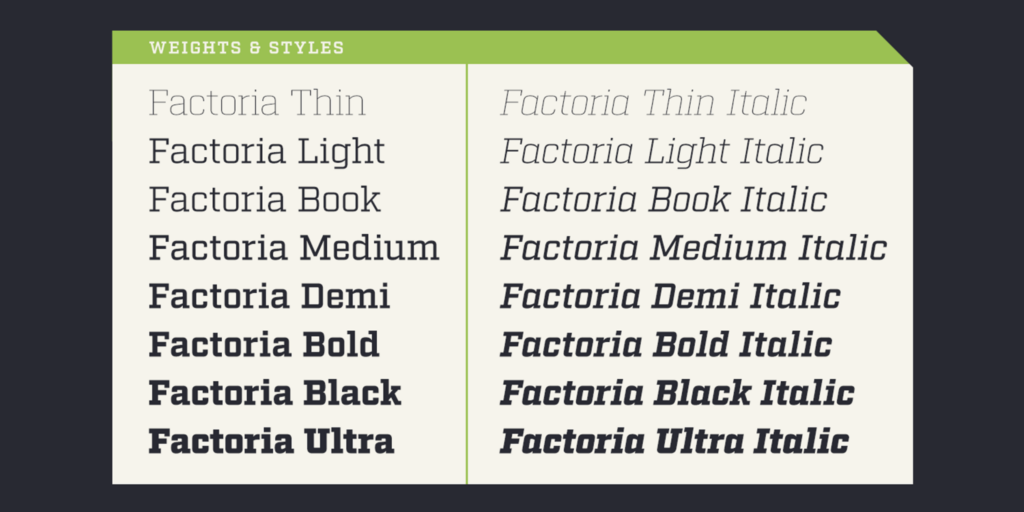 WEIGHTS & STYLES

Factoria Thin
Factoria Light
Factoria Book
Factoria Medium
Factoria Demi
Factoria Bold
Factoria Black
Factoria Ultra

Factoria Thin Italic
Factoria Light Italic
Factoria Book Italic
Factoria Medium Italic
Factoria Demi Italic
Factoria Bold Italic
Factoria Black Italic
Factoria Ultra Italic