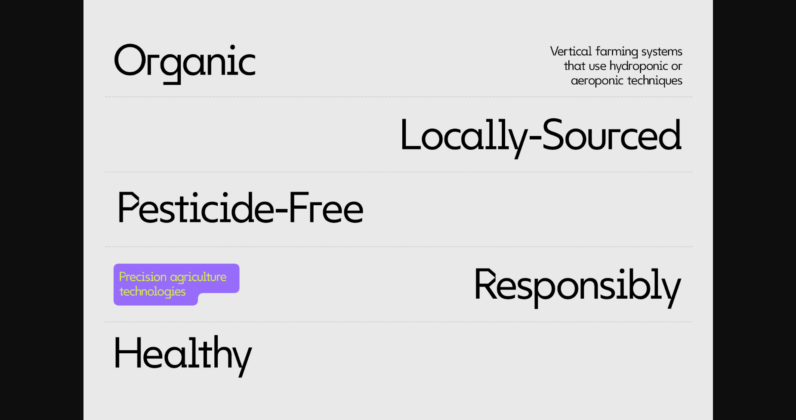 Organic

Vertical farming systems that use hydroponic or aeroponic techniques

Locally-Sourced

Pesticide-Free

Precision agriculture technologies

Responsibly

Healthy