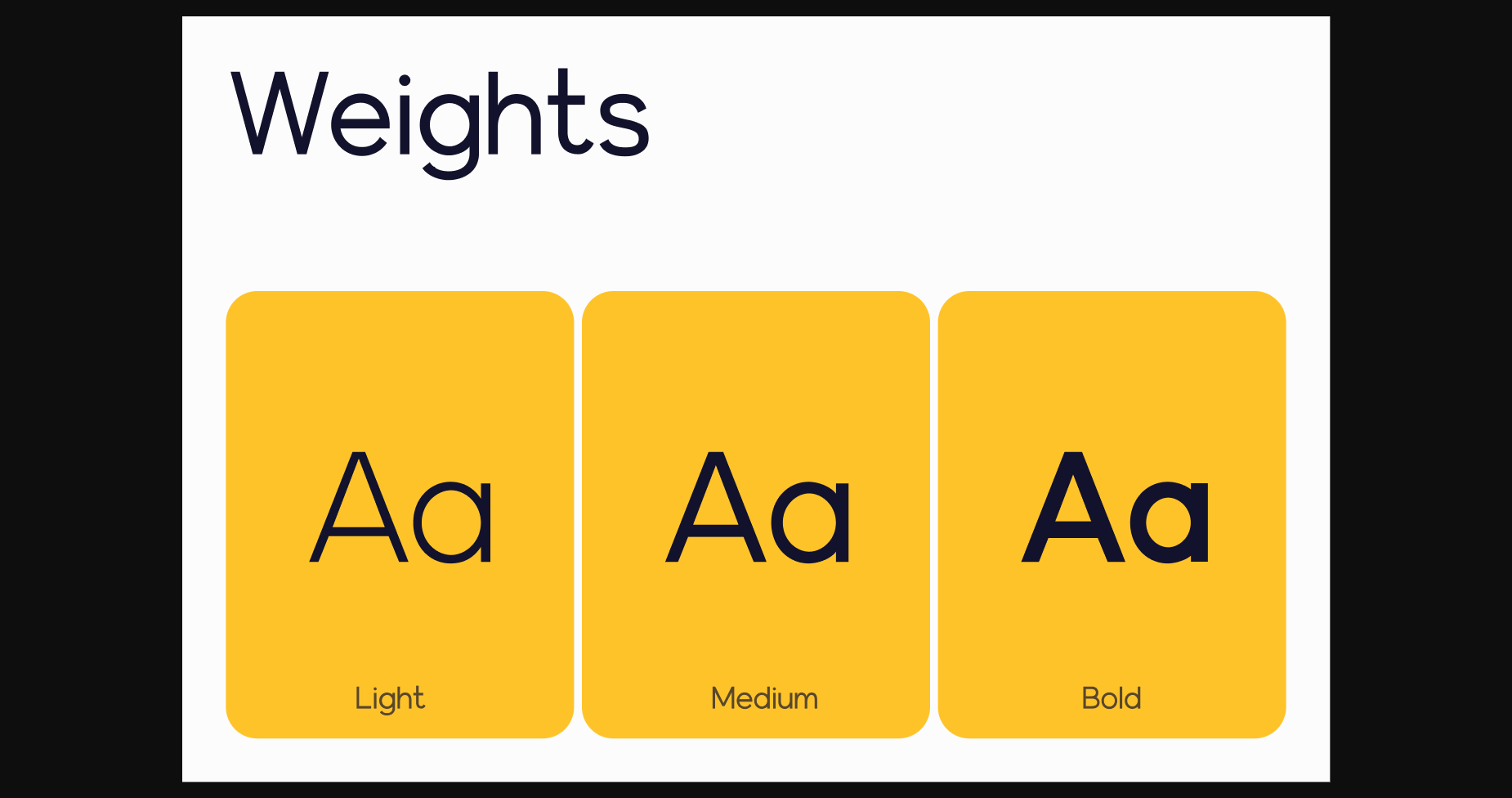 Weights

Aa

Light

Aa

Medium

Aa

Bold