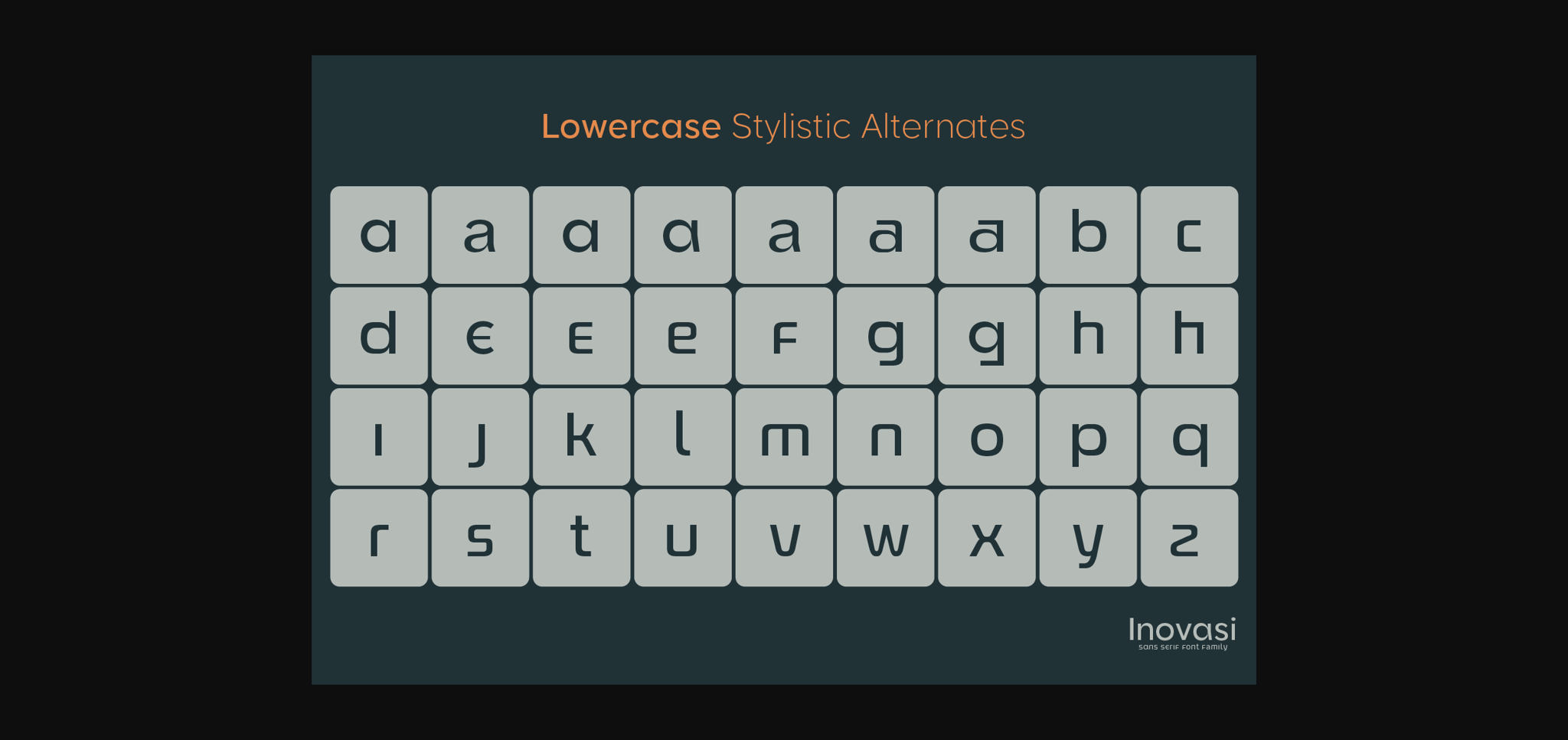 Lowercase Stylistic Alternates

a a a a a a a b c
d e e e f g g h h
i j k l m n o p q
r s t u v w x y z

Inovasi
sans serif font family